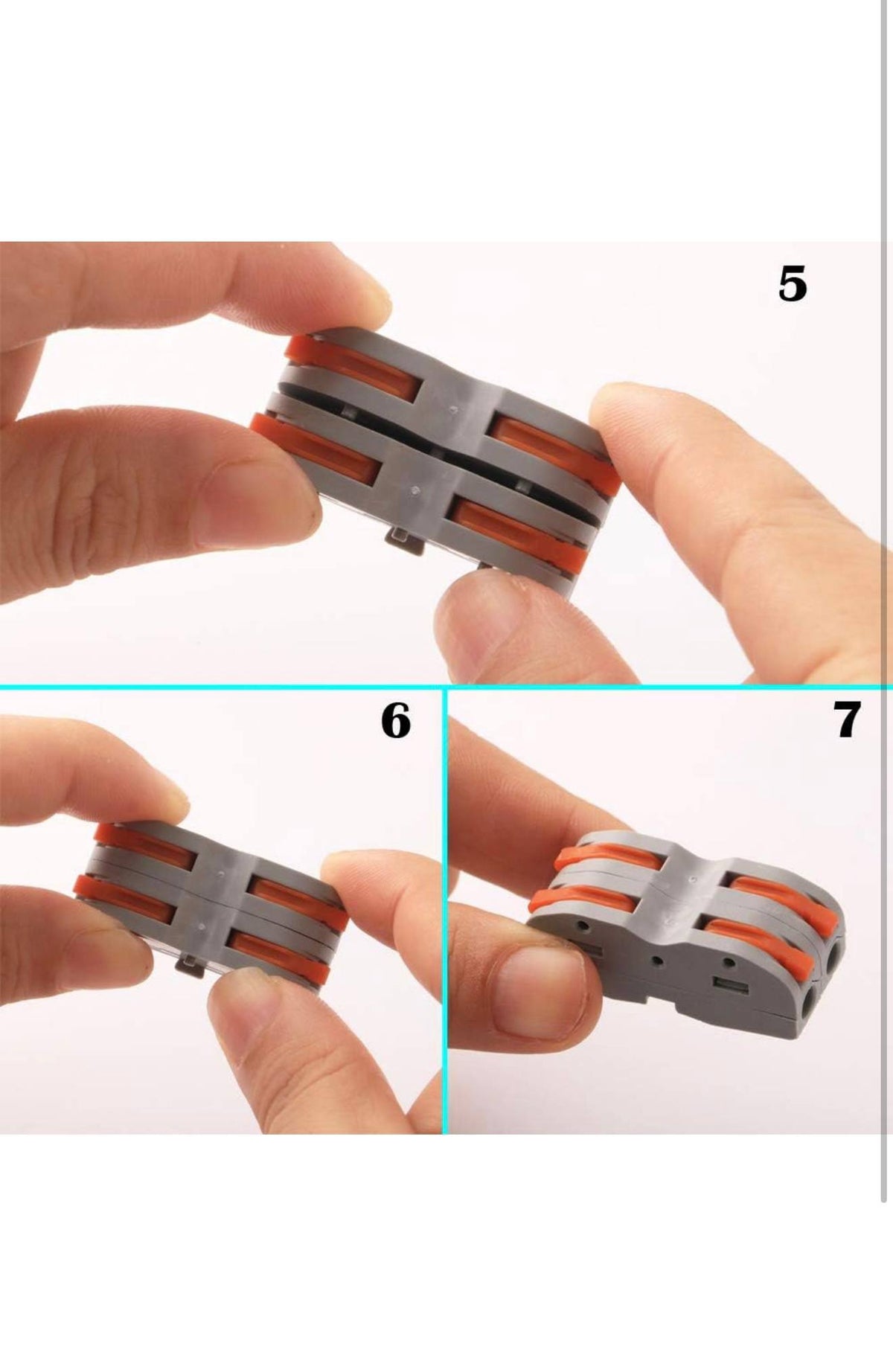 5

6

7